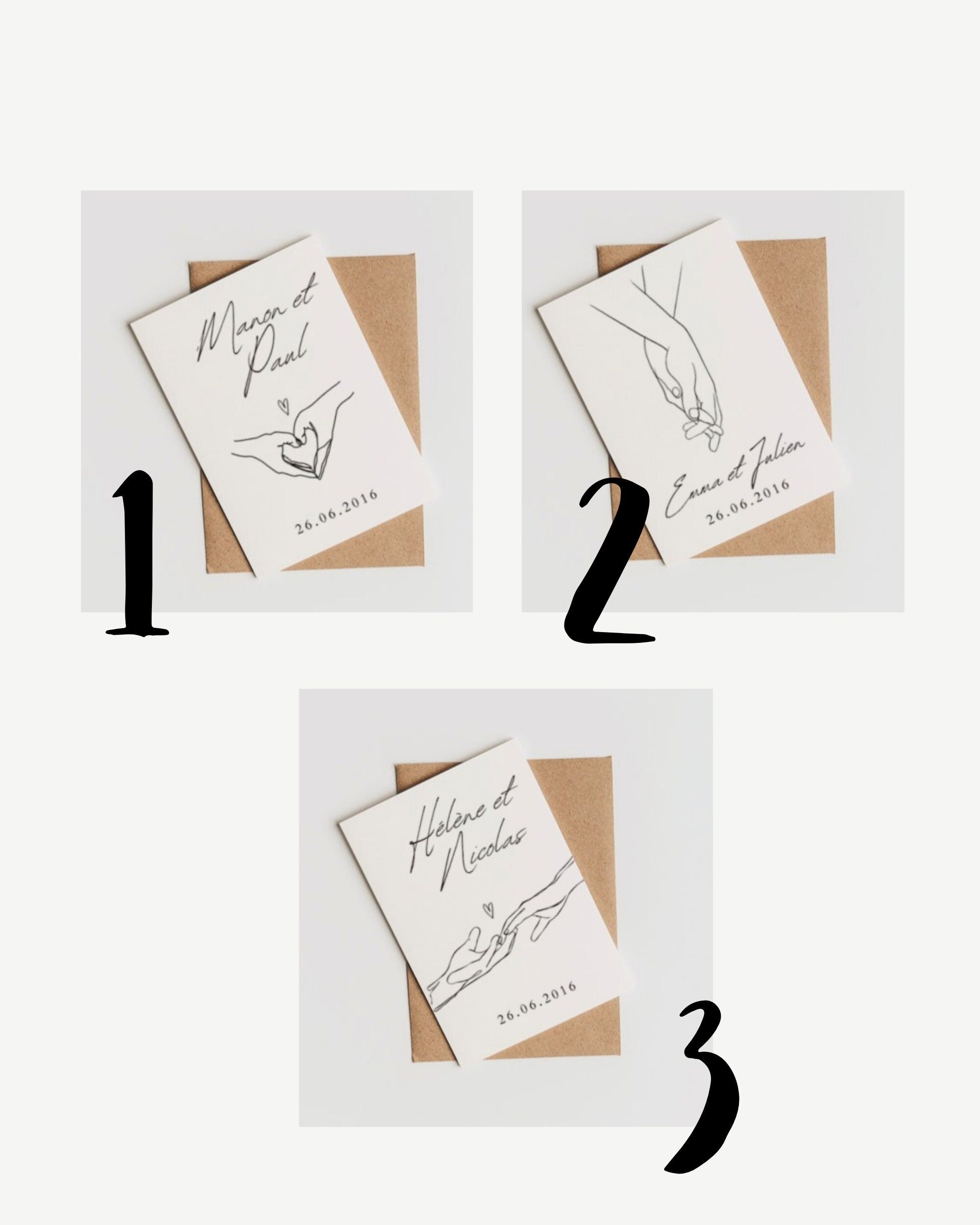 Manon et Paul

26.06.2016

1

Emma et Julien
26.06.2016

2

Hélène et Nicolas

26.06.2016

3